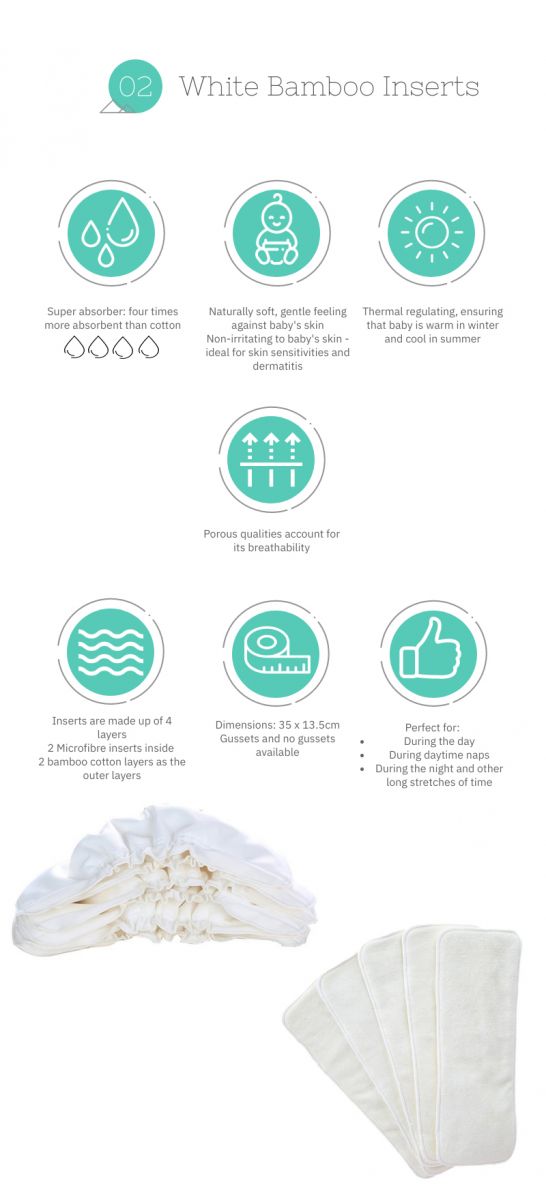 02 White Bamboo Inserts

Super absorber: four times more absorbent than cotton

Naturally soft, gentle feeling against baby's skin
Non-irritating to baby's skin - ideal for skin sensitivities and dermatitis

Thermal regulating, ensuring that baby is warm in winter and cool in summer

Porous qualities account for its breathability

Inserts are made up of 4 layers
2 Microfibre inserts inside
2 bamboo cotton layers as the outer layers

Dimensions: 35 x 13.5cm
Gussets and no gussets available

Perfect for:
• During the day
• During daytime naps
• During the night and other long stretches of time